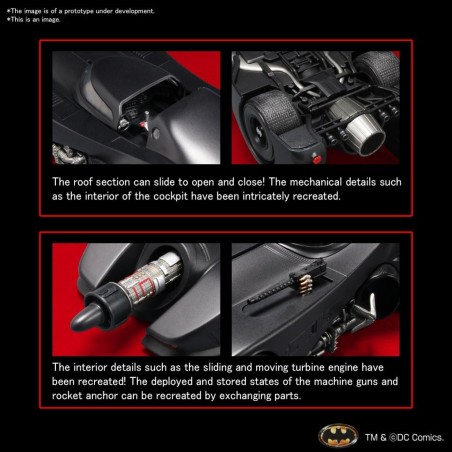 *The image is of a prototype under development.
*This is an image.

The roof section can slide to open and close! The mechanical details such as the interior of the cockpit have been intricately recreated.

The interior details such as the sliding and moving turbine engine have been recreated! The deployed and stored states of the machine guns and rocket anchor can be recreated by exchanging parts.

TM & ©DC Comics.