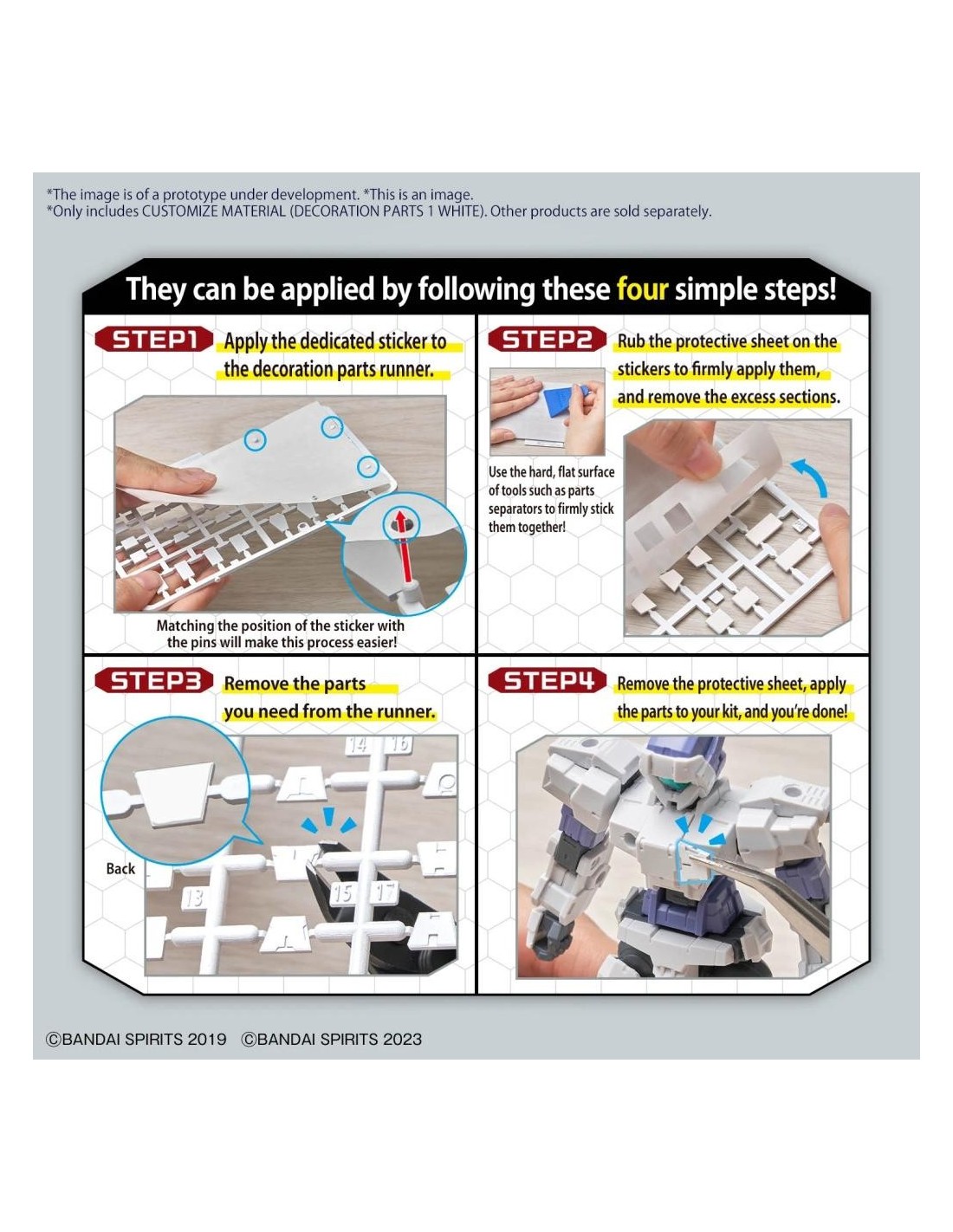 *The image is of a prototype under development. *This is an image.
*Only includes CUSTOMIZE MATERIAL (DECORATION PARTS 1 WHITE). Other products are sold separately.

They can be applied by following these four simple steps!

STEP1 Apply the dedicated sticker to the decoration parts runner.

Matching the position of the sticker with the pins will make this process easier!

STEP2 Rub the protective sheet on the stickers to firmly apply them, and remove the excess sections.

Use the hard, flat surface of tools such as parts separators to firmly stick them together!

STEP3 Remove the parts you need from the runner.

14 16

Back

13 15 17

STEP4 Remove the protective sheet, apply the parts to your kit, and you're done!

©BANDAI SPIRITS 2019 ©BANDAI SPIRITS 2023